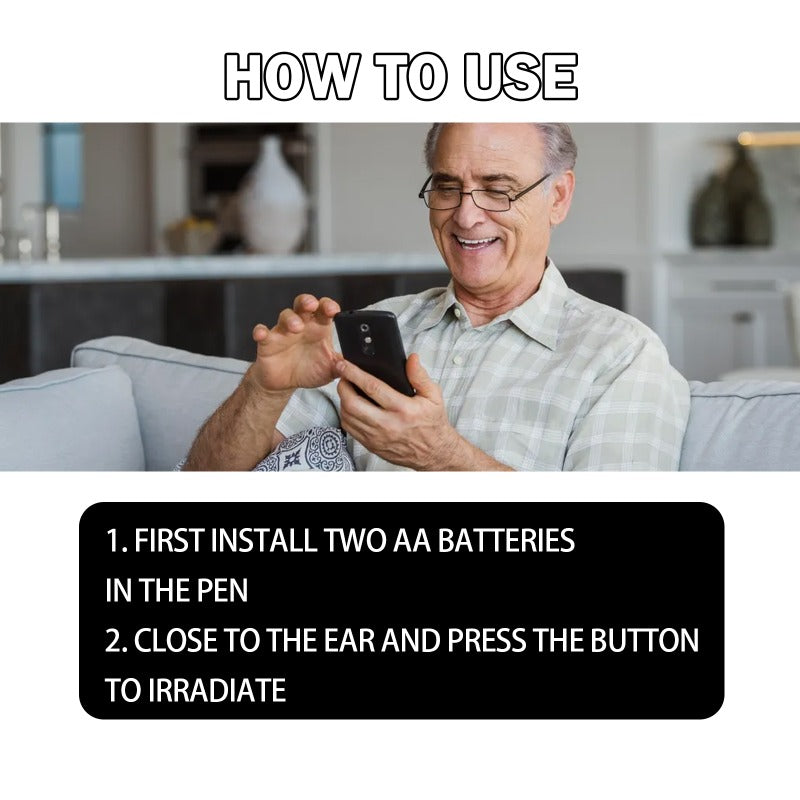 HOW TO USE

1. FIRST INSTALL TWO AA BATTERIES IN THE PEN
2. CLOSE TO THE EAR AND PRESS THE BUTTON TO IRRADIATE